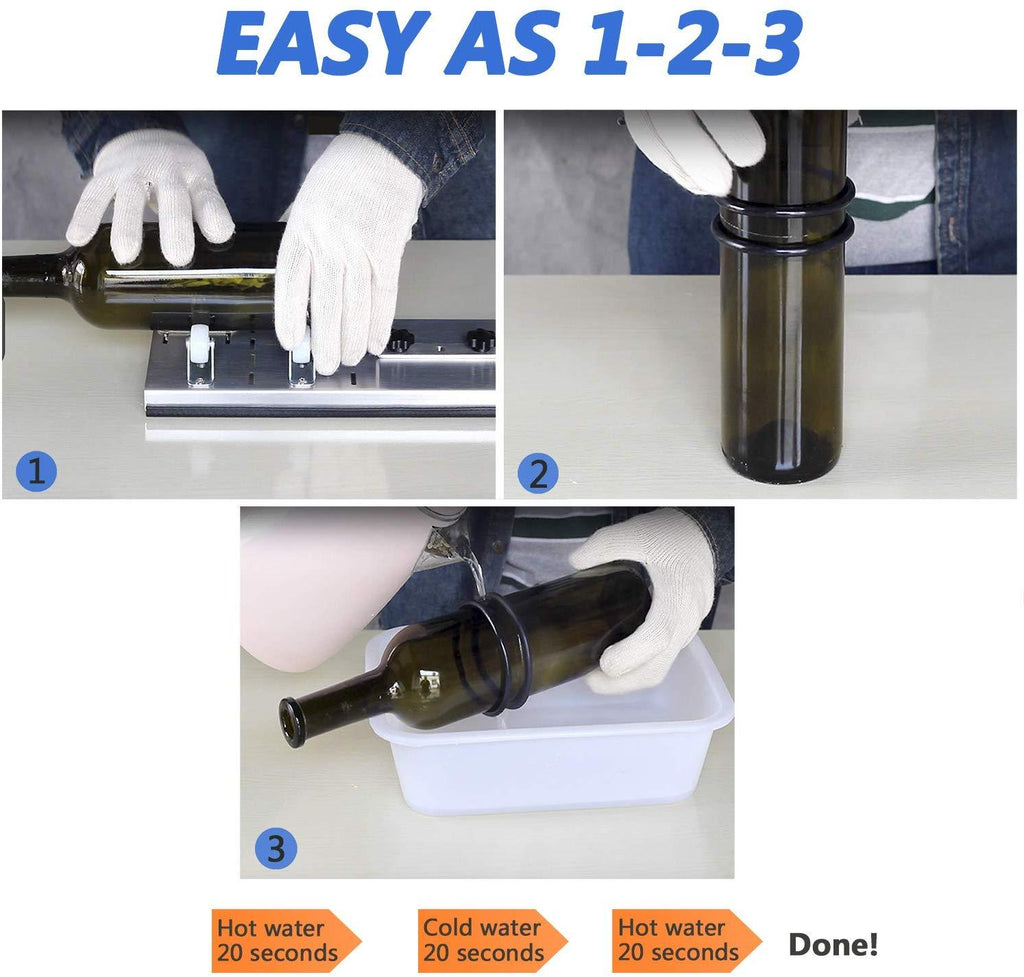 EASY AS 1-2-3

1

2

3

Hot water 20 seconds

Cold water 20 seconds

Hot water 20 seconds

Done!