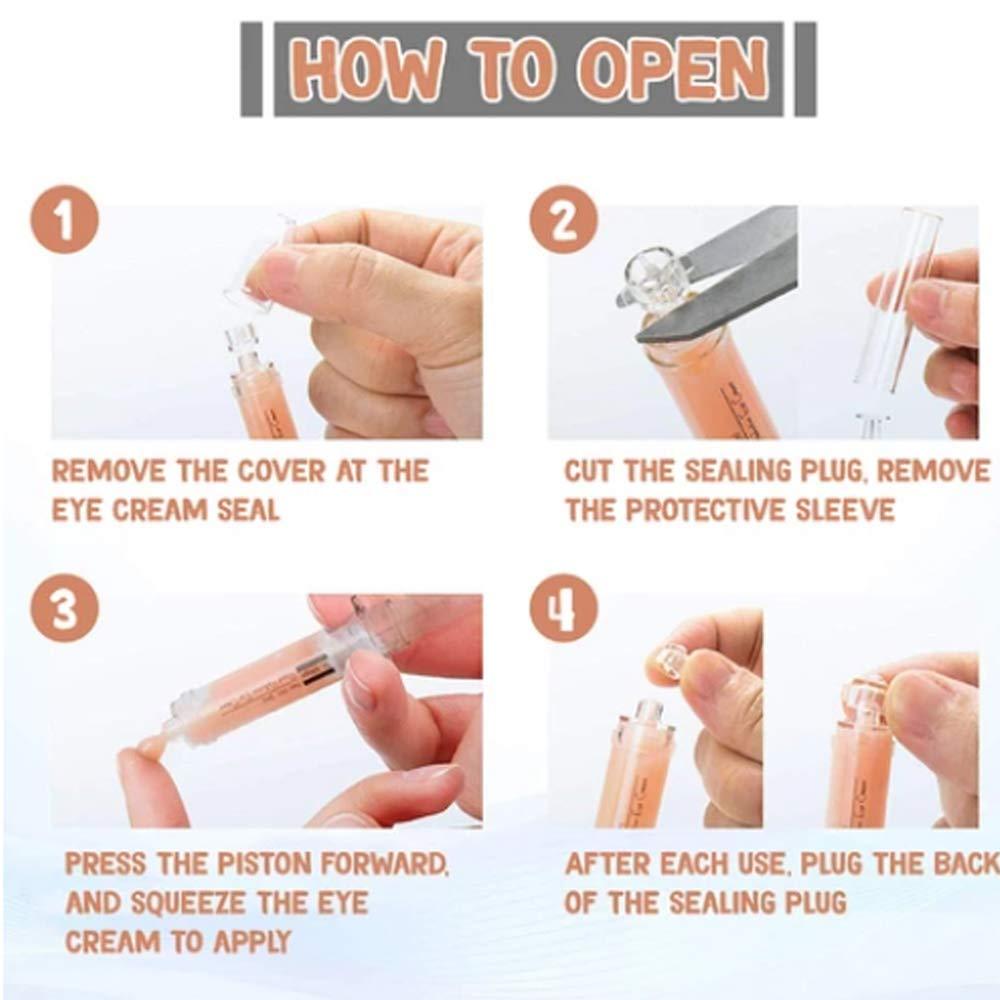 HOW TO OPEN

1

REMOVE THE COVER AT THE EYE CREAM SEAL

2

CUT THE SEALING PLUG, REMOVE THE PROTECTIVE SLEEVE

3

PRESS THE PISTON FORWARD, AND SQUEEZE THE EYE CREAM TO APPLY

4

AFTER EACH USE, PLUG THE BACK OF THE SEALING PLUG